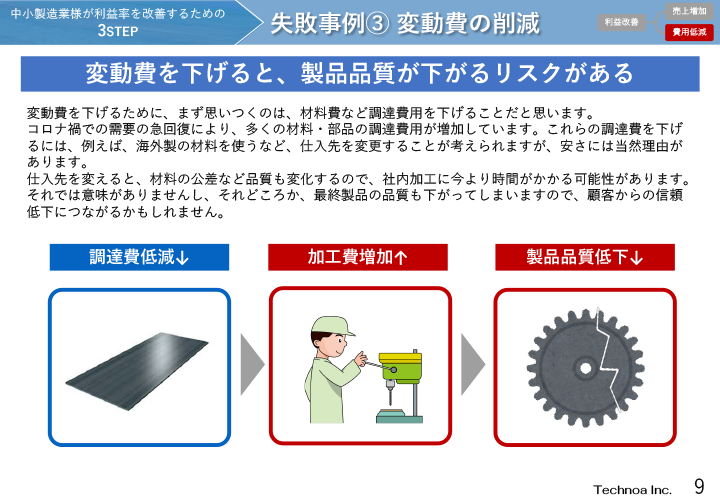 中小製造業様が利益率を改善するための
3STEP

失敗事例③ 変動費の削減

利益改善

売上増加

費用低減

変動費を下げると、製品品質が下がるリスクがある

変動費を下げるために、まず思いつくのは、材料費など調達費用を下げることだと思います。
コロナ禍での需要の急回復により、多くの材料・部品の調達費用が増加しています。これらの調達費を下げるには、例えば、海外製の材料を使うなど、仕入先を変更することが考えられますが、安さには当然理由があります。
仕入先を変えると、材料の公差など品質も変化するので、社内加工に今より時間がかかる可能性があります。それでは意味がありませんし、それどころか、最終製品の品質も下がってしまいますので、顧客からの信頼低下につながるかもしれません。

調達費低減↓

加工費増加↑

製品品質低下↓

Technoa Inc.

9